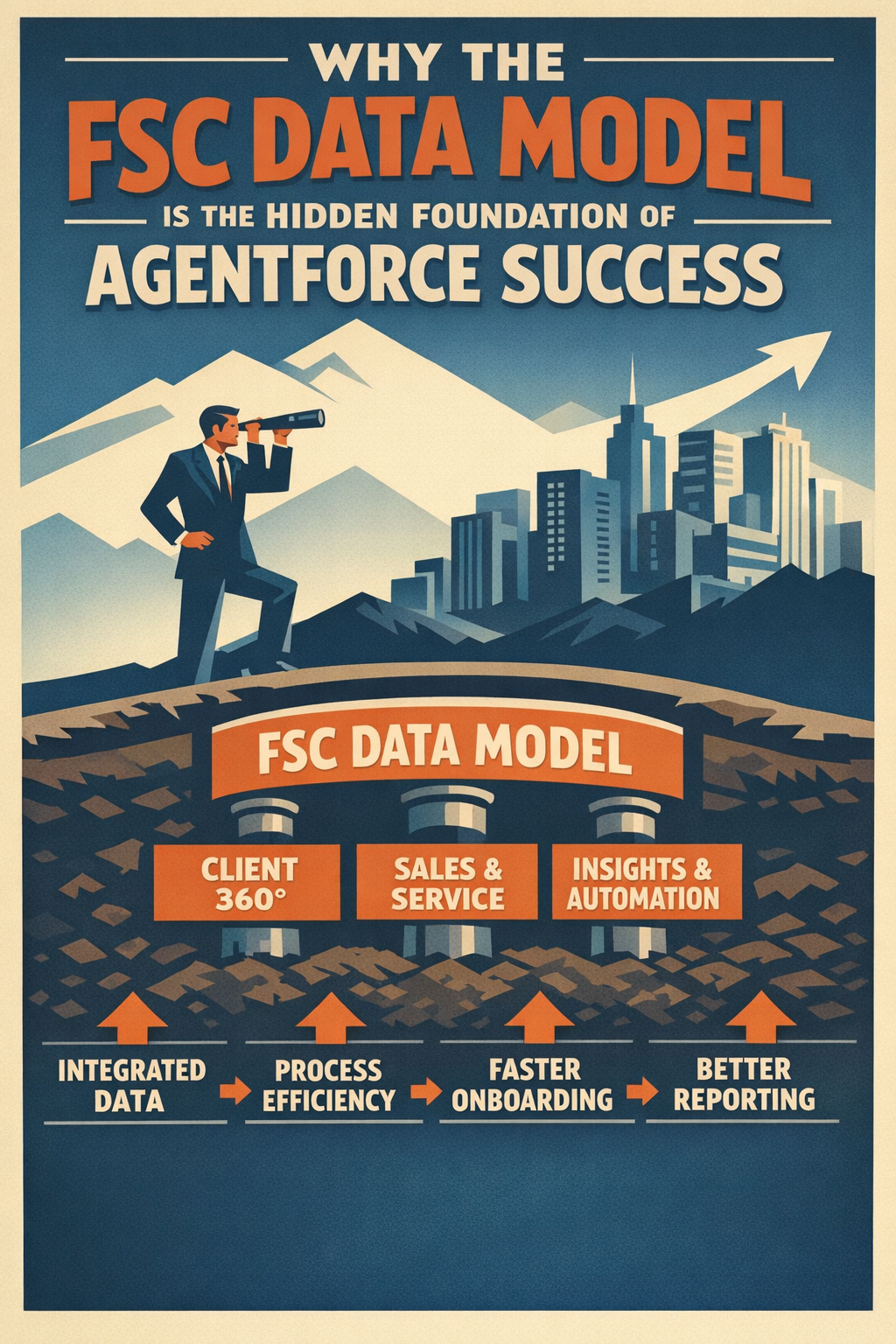 WHY THE
FSC DATA MODEL
IS THE HIDDEN FOUNDATION OF
AGENTFORCE SUCCESS

FSC DATA MODEL

CLIENT 360°

SALES & SERVICE

INSIGHTS & AUTOMATION

INTEGRATED DATA

PROCESS EFFICIENCY

FASTER ONBOARDING

BETTER REPORTING