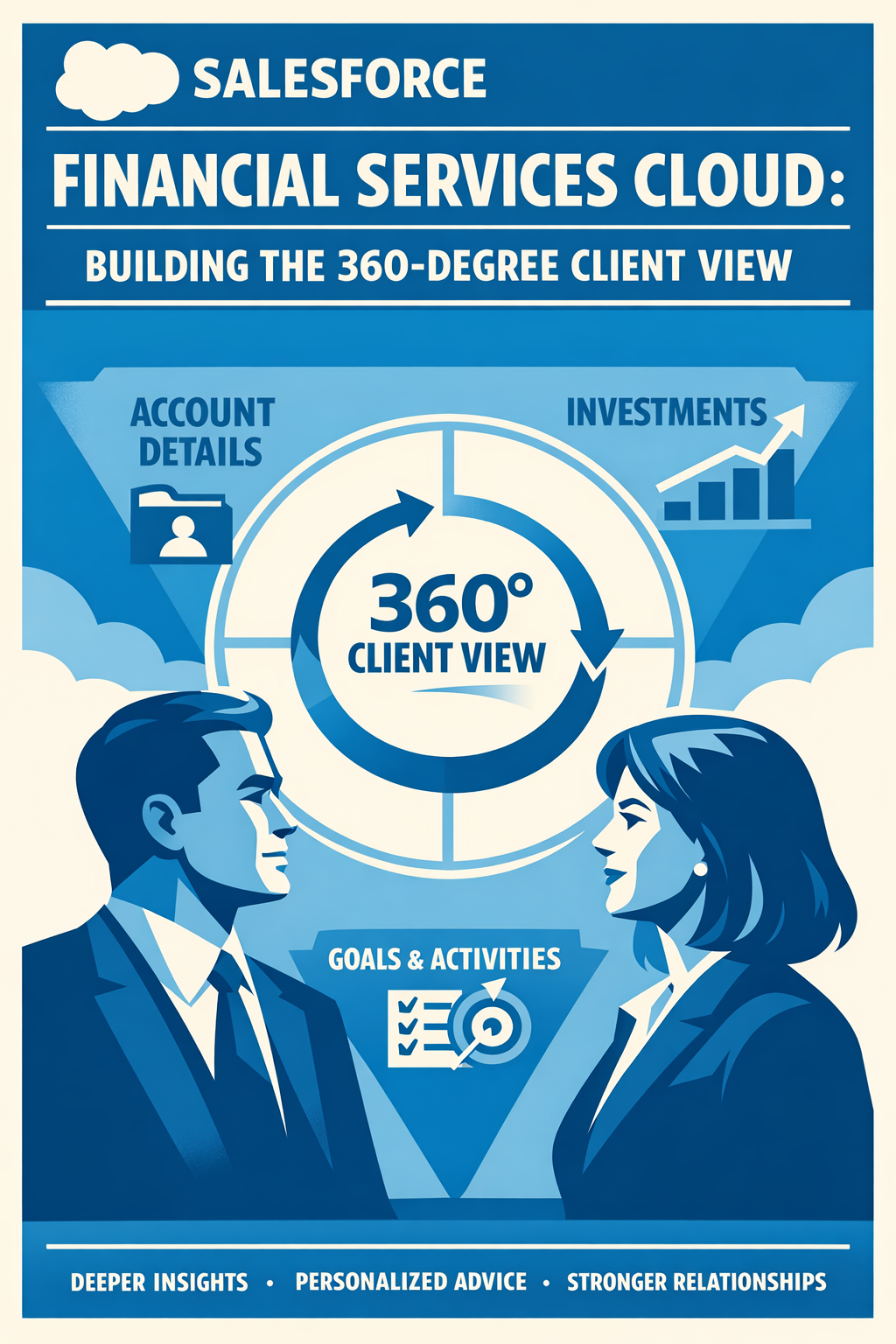 SALESFORCE

FINANCIAL SERVICES CLOUD:

BUILDING THE 360-DEGREE CLIENT VIEW

ACCOUNT DETAILS

INVESTMENTS

360°
CLIENT VIEW

GOALS & ACTIVITIES

DEEPER INSIGHTS • PERSONALIZED ADVICE • STRONGER RELATIONSHIPS