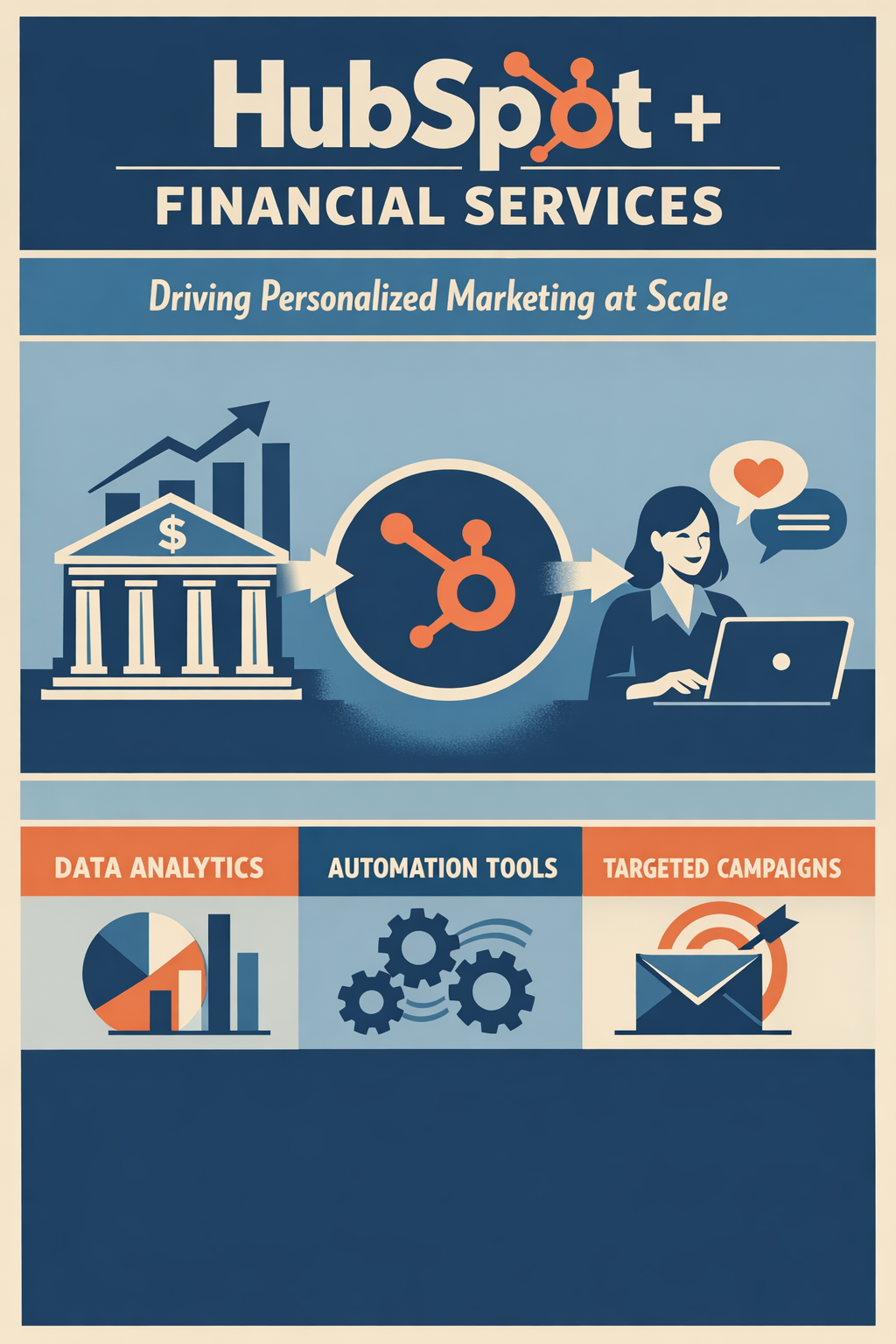 HubSpot +

FINANCIAL SERVICES

Driving Personalized Marketing at Scale

$

DATA ANALYTICS

AUTOMATION TOOLS

TARGETED CAMPAIGNS